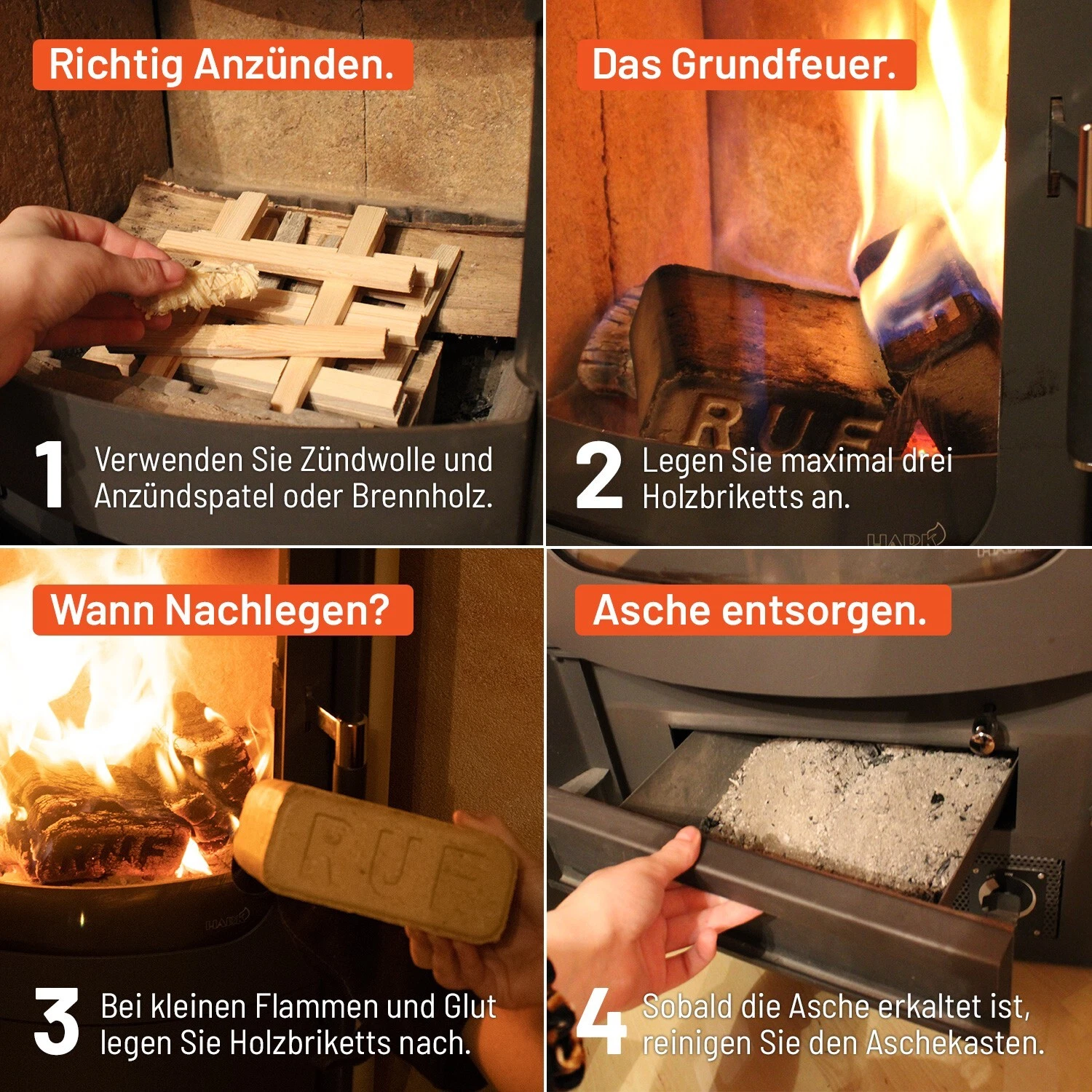 Richtig Anzünden.

1 Verwenden Sie Zündwolle und Anzündspatel oder Brennholz.

Das Grundfeuer.

RUF

2 Legen Sie maximal drei Holzbriketts an.

HARK

Wann Nachlegen?

RUF

3 Bei kleinen Flammen und Glut legen Sie Holzbriketts nach.

Asche entsorgen.

4 Sobald die Asche erkaltet ist, reinigen Sie den Aschekasten.